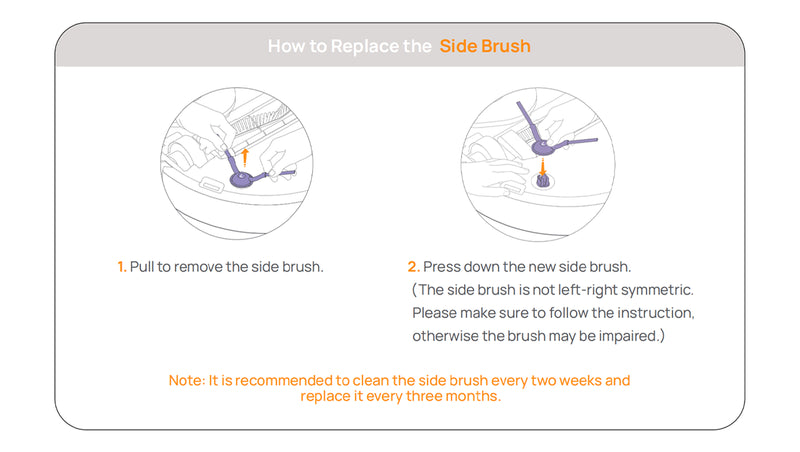 How to Replace the Side Brush

1. Pull to remove the side brush.

2. Press down the new side brush.
(The side brush is not left-right symmetric. Please make sure to follow the instruction, otherwise the brush may be impaired.)

Note: It is recommended to clean the side brush every two weeks and replace it every three months.